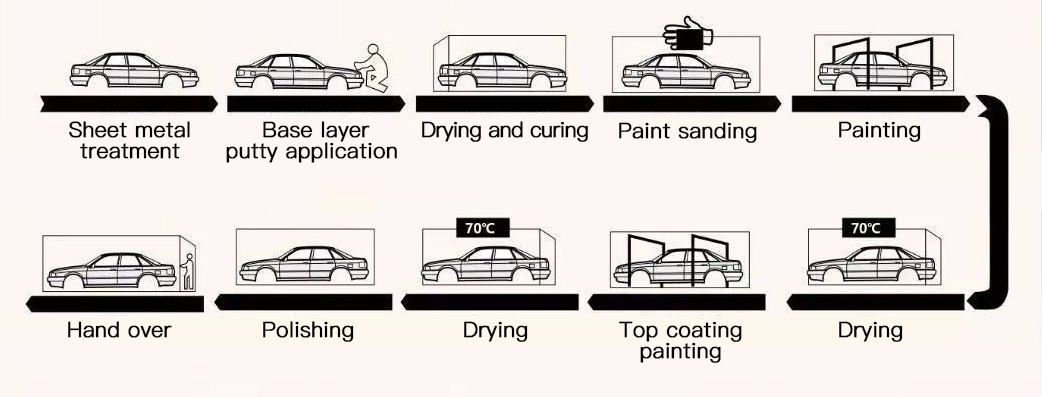 Sheet metal treatment

Base layer putty application

Drying and curing

Paint sanding

Painting

70℃

Drying

Top coating painting

70℃

Drying

Polishing

Hand over